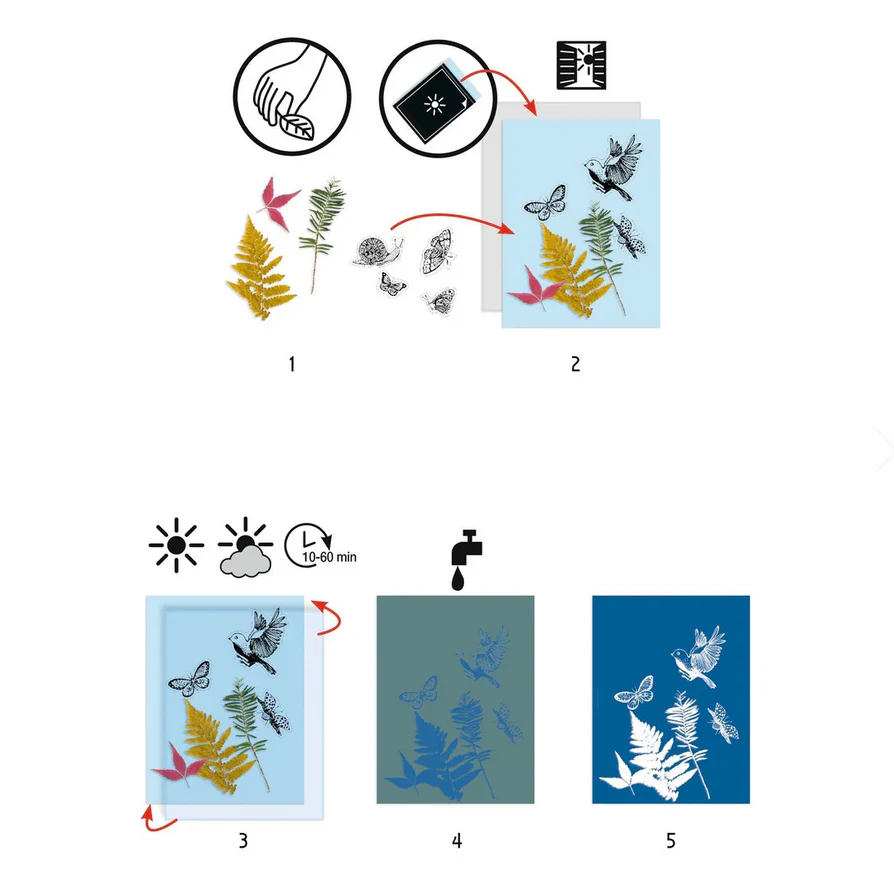 1

2

10-60 min

3

4

5